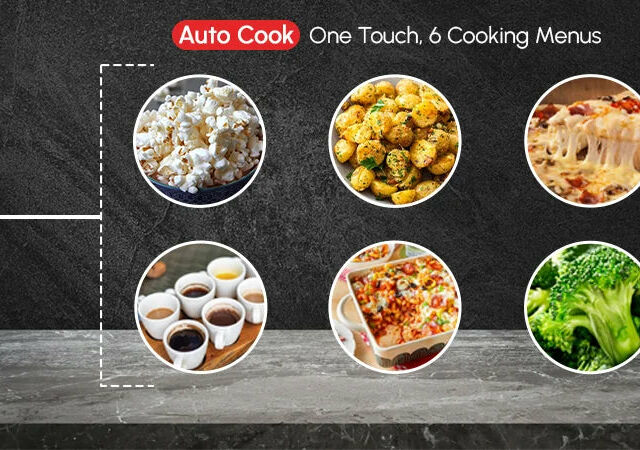 Auto Cook One Touch, 6 Cooking Menus