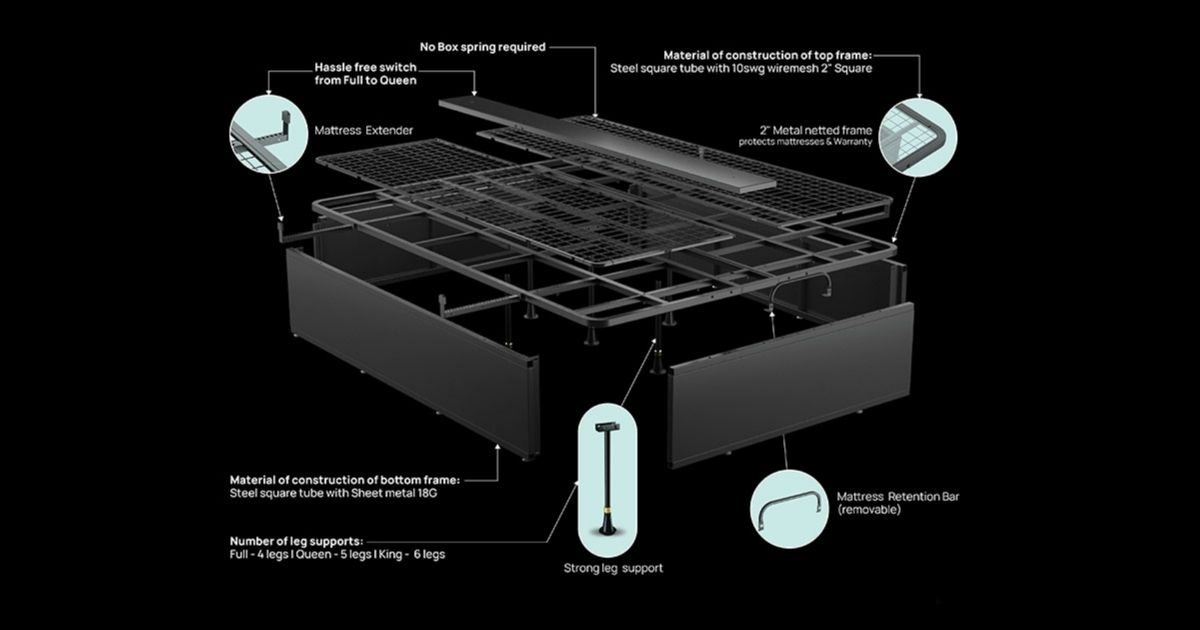 No Box spring required

Hassle free switch from Full to Queen

Mattress Extender

Material of construction of top frame:
Steel square tube with 10swg wiremesh 2" Square

2" Metal netted frame
protects mattresses & Warranty

Material of construction of bottom frame:
Steel square tube with Sheet metal 18G

Number of leg supports:
Full - 4 legs I Queen - 5 legs I King - 6 legs

Strong leg support

Mattress Retention Bar
(removable)