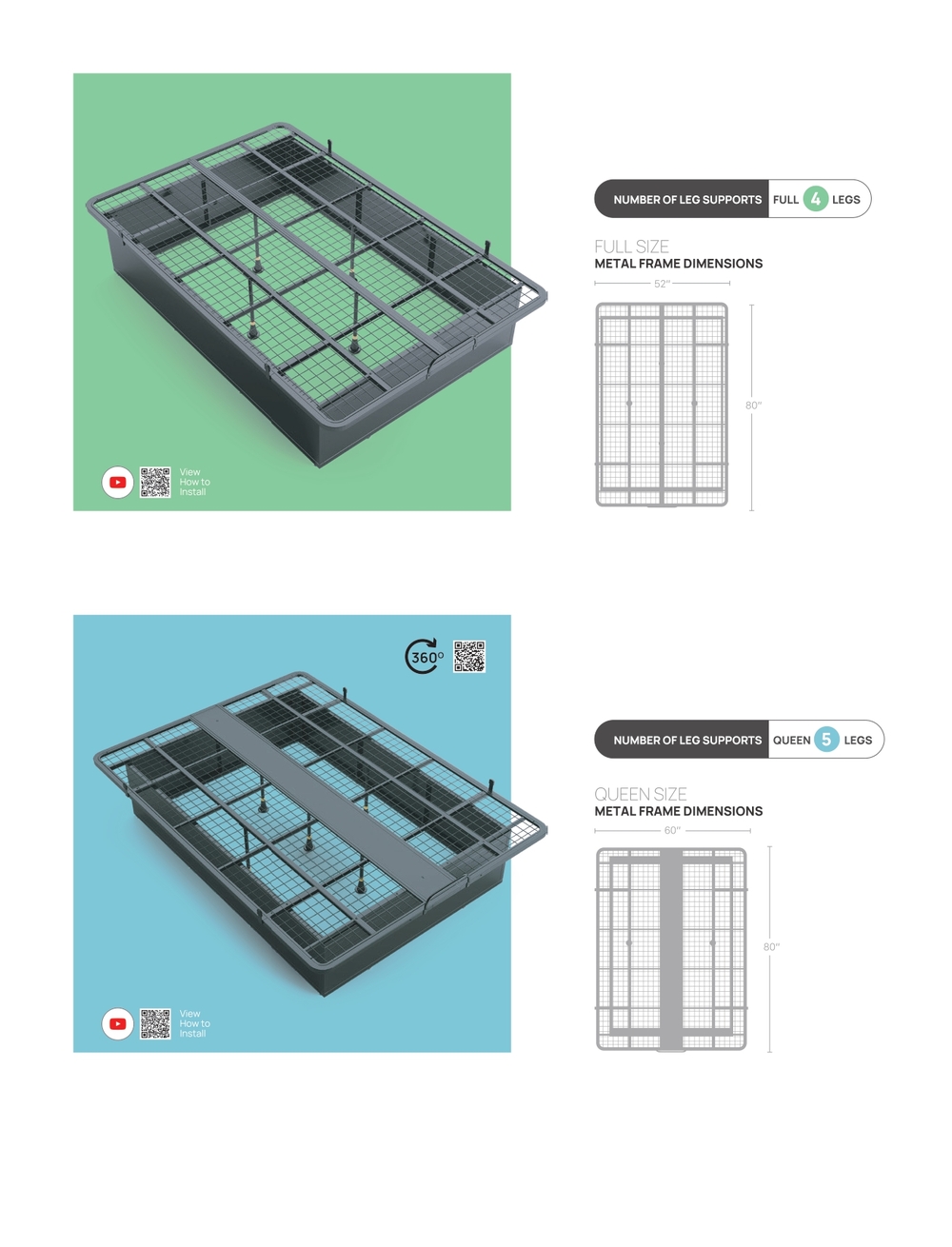 View How to Install

NUMBER OF LEG SUPPORTS FULL 4 LEGS

FULL SIZE
METAL FRAME DIMENSIONS

52"

80"

360°

View How to Install

NUMBER OF LEG SUPPORTS QUEEN 5 LEGS

QUEEN SIZE
METAL FRAME DIMENSIONS

60"

80"