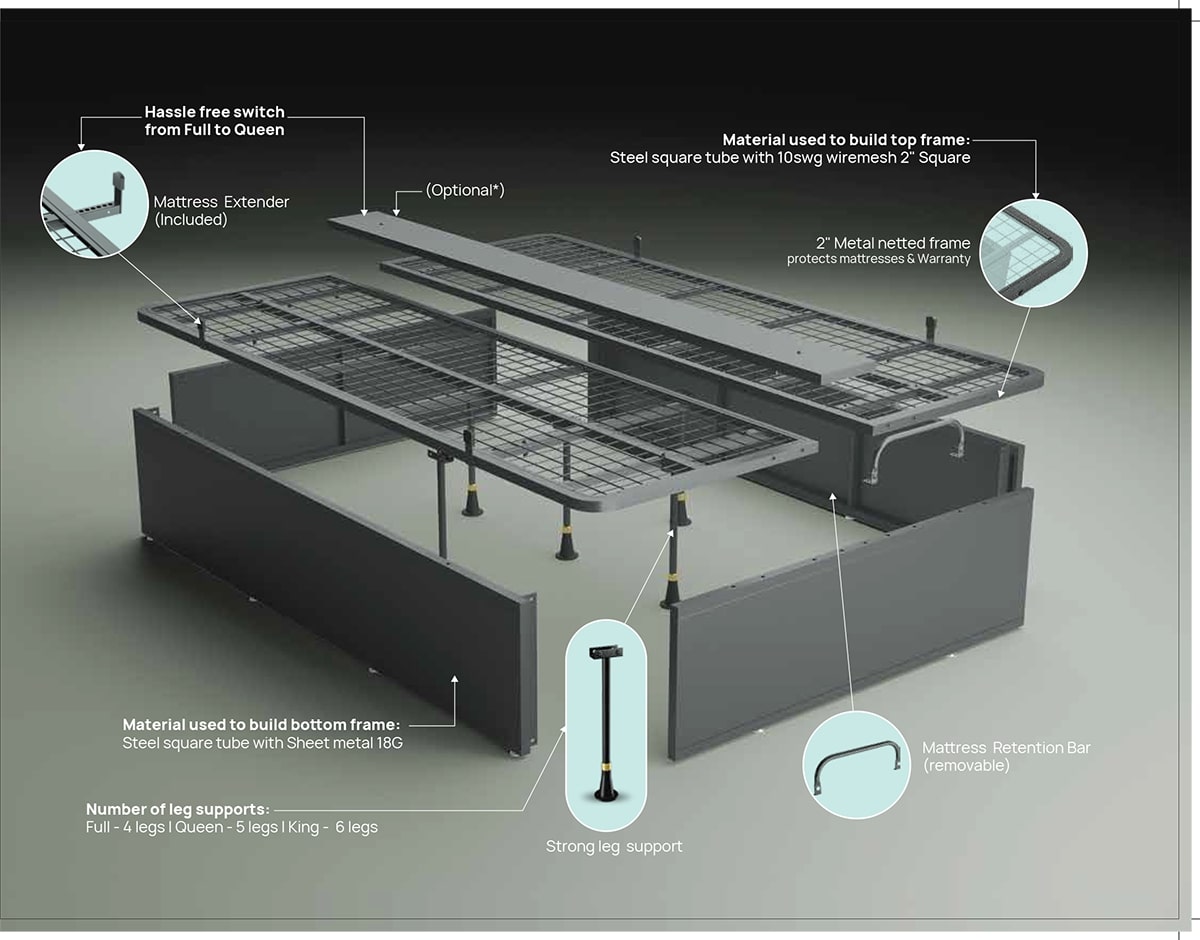 Hassle free switch from Full to Queen

Mattress Extender (Included)

(Optional*)

Material used to build top frame:
Steel square tube with 10swg wiremesh 2" Square

2" Metal netted frame
protects mattresses & Warranty

Material used to build bottom frame:
Steel square tube with Sheet metal 18G

Number of leg supports:
Full - 4 legs | Queen - 5 legs | King - 6 legs

Strong leg support

Mattress Retention Bar (removable)